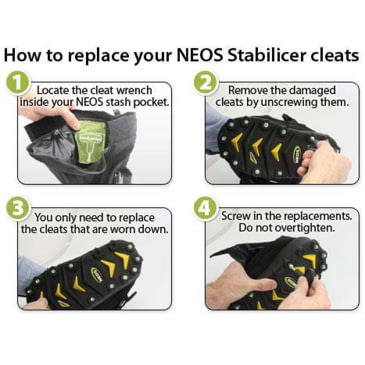 How to replace your NEOS Stabilicer cleats

1 Locate the cleat wrench inside your NEOS stash pocket.

2 Remove the damaged cleats by unscrewing them.

3 You only need to replace the cleats that are worn down.

4 Screw in the replacements. Do not overtighten.